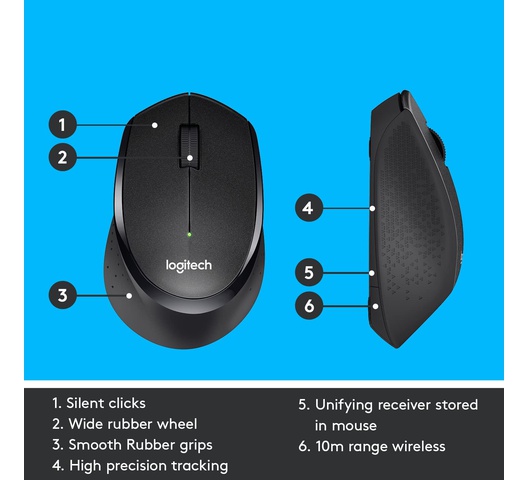 1
2
logitech
3
4
5
6

1. Silent clicks
2. Wide rubber wheel
3. Smooth Rubber grips
4. High precision tracking

5. Unifying receiver stored in mouse
6. 10m range wireless